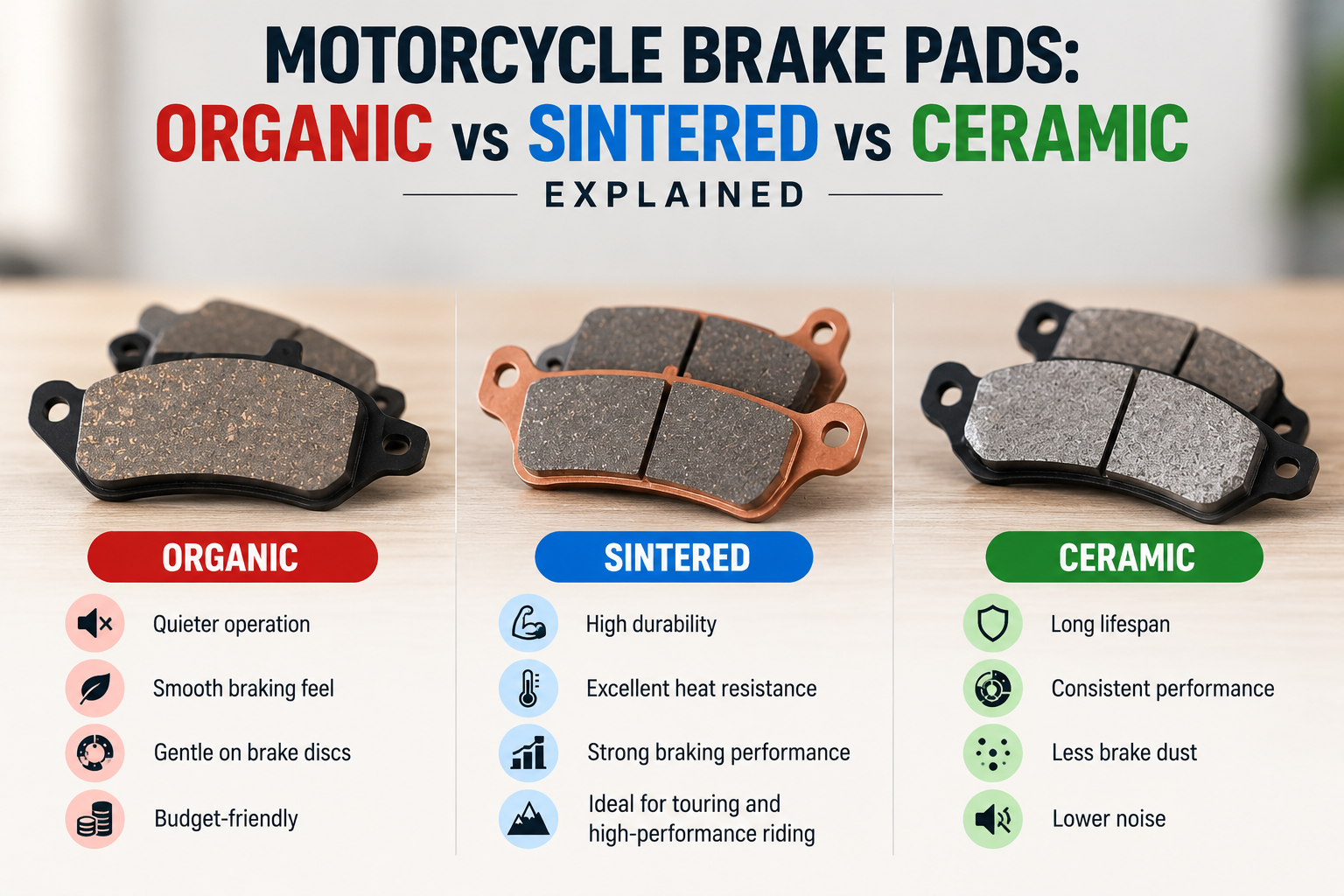 MOTORCYCLE BRAKE PADS:
ORGANIC vs SINTERED vs CERAMIC

EXPLAINED

ORGANIC

Quieter operation

Smooth braking feel

Gentle on brake discs

Budget-friendly

SINTERED

High durability

Excellent heat resistance

Strong braking performance

Ideal for touring and high-performance riding

CERAMIC

Long lifespan

Consistent performance

Less brake dust

Lower noise